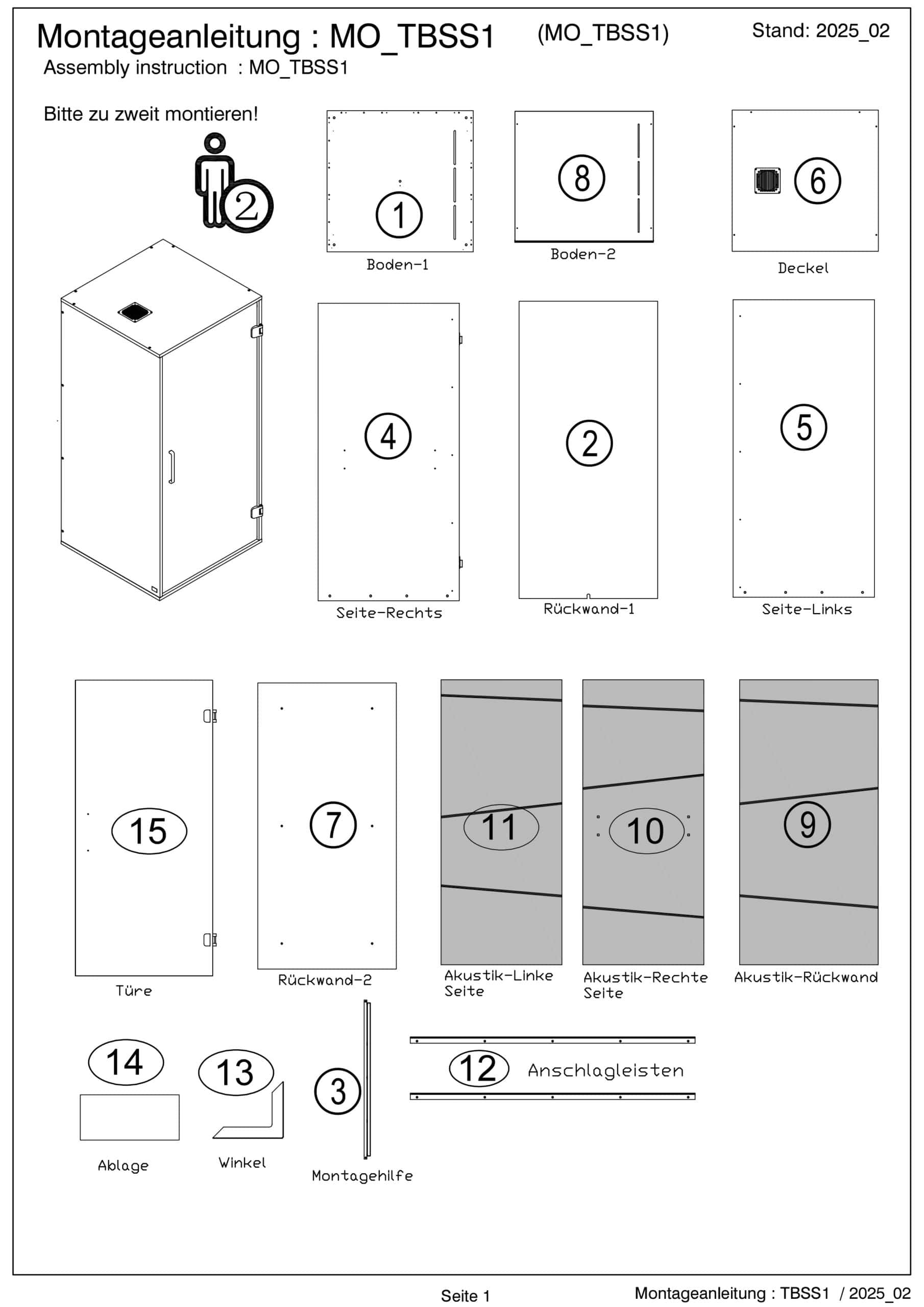 Montageanleitung : MO_TBSS1 (MO_TBSS1) Stand: 2025_02
Assembly instruction : MO_TBSS1

Bitte zu zweit montieren!

2

1
Boden-1

8
Boden-2

6
Deckel

4
Seite-Rechts

2
Rückwand-1

5
Seite-Links

15
Türe

7
Rückwand-2

11
Akustik-Linke Seite

10
Akustik-Rechte Seite

9
Akustik-Rückwand

14
Ablage

13
Winkel

3
Montagehilfe

12 Anschlagleisten

Seite 1

Montageanleitung : TBSS1 / 2025_02