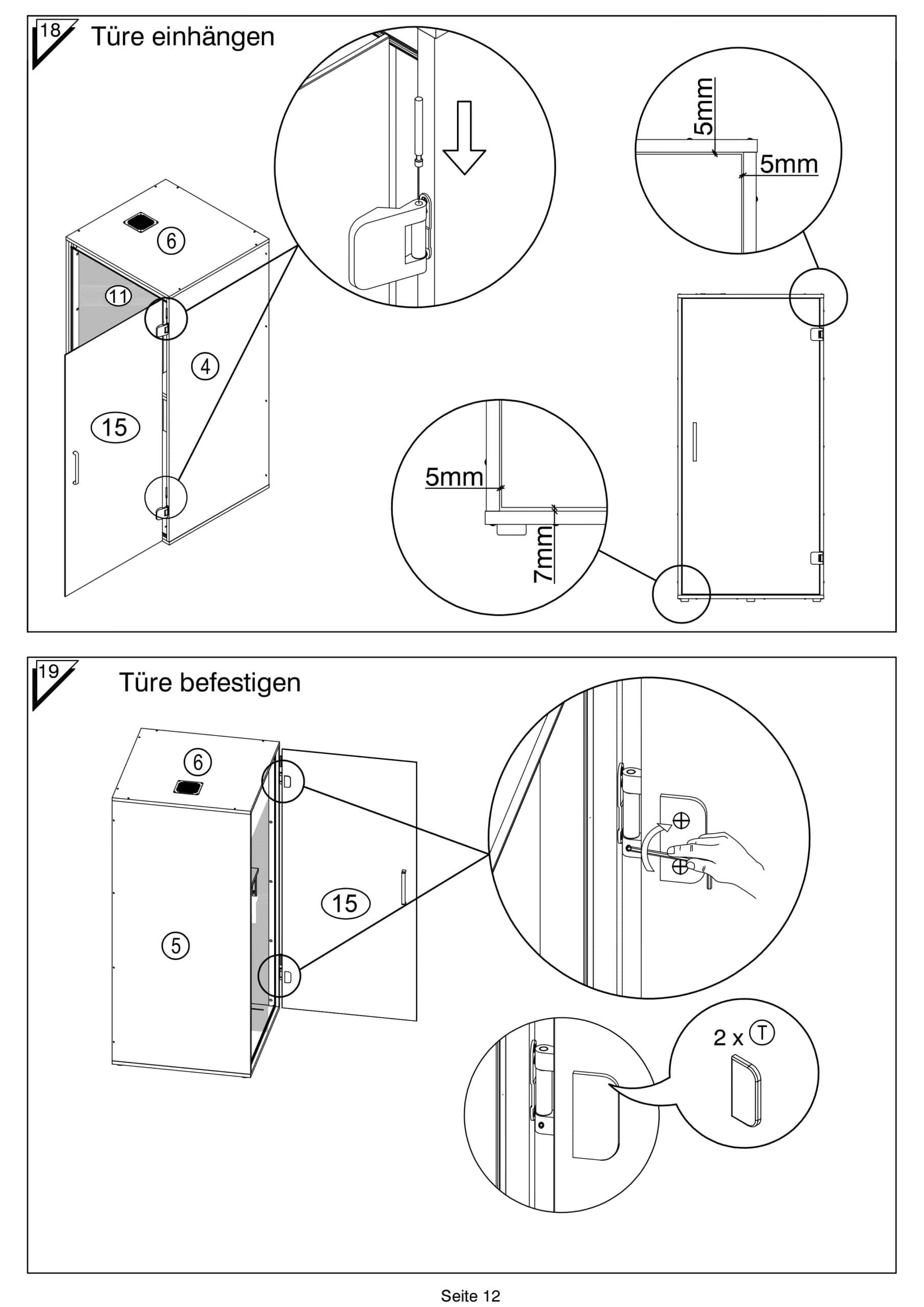 18

Türe einhängen

6

11

4

15

5mm

5mm

5mm

7mm

19

Türe befestigen

6

5

15

2 x T

Seite 12