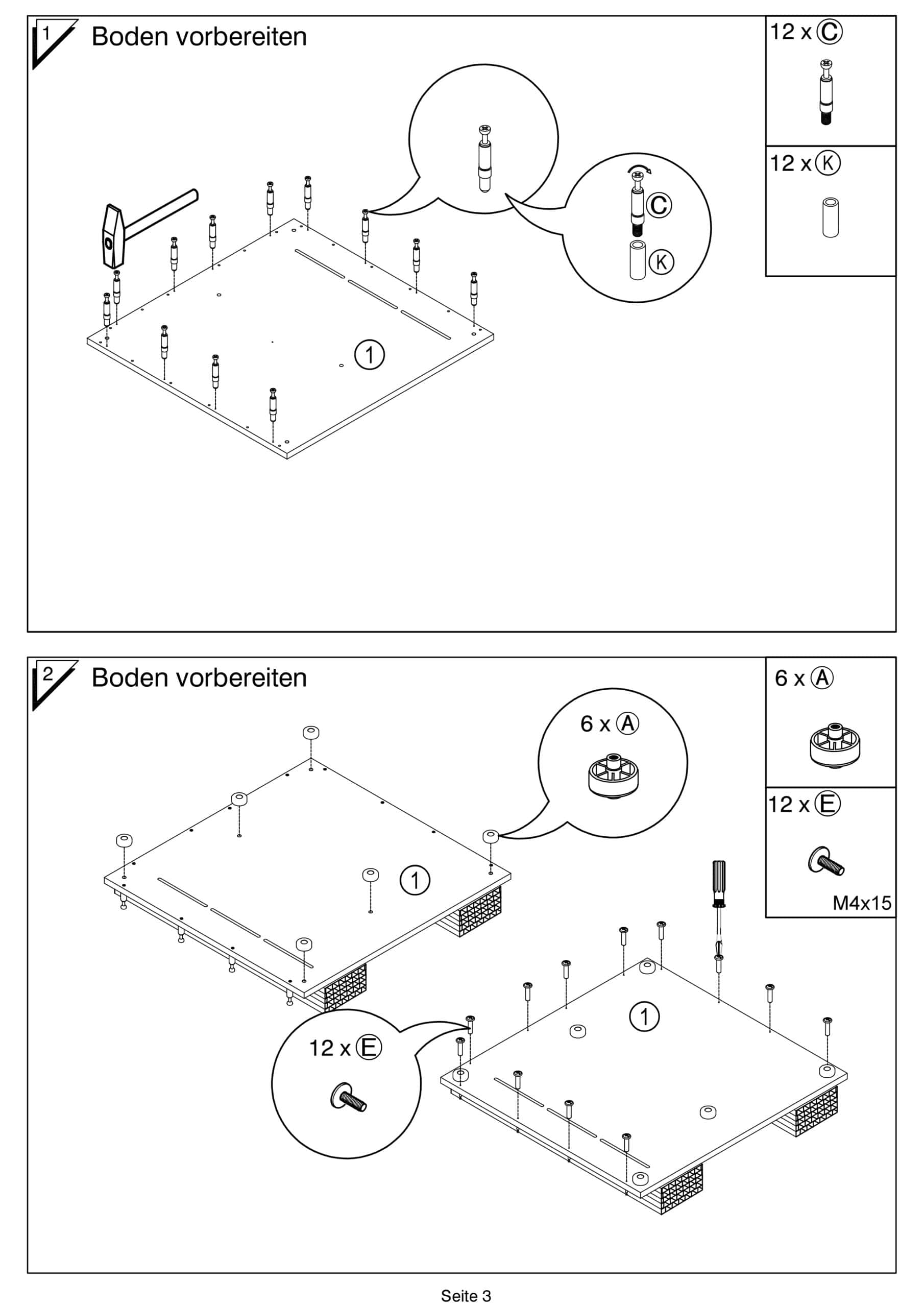 1 Boden vorbereiten

12 x Ⓒ

12 x Ⓚ

Ⓒ

Ⓚ

①

2 Boden vorbereiten

6 x Ⓐ

12 x Ⓔ

M4x15

6 x Ⓐ

①

12 x Ⓔ

①

Seite 3